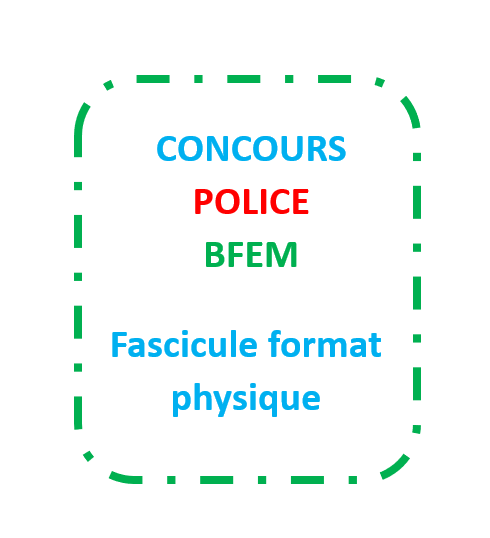 CONCOURS
POLICE
BFEM

Fascicule format physique